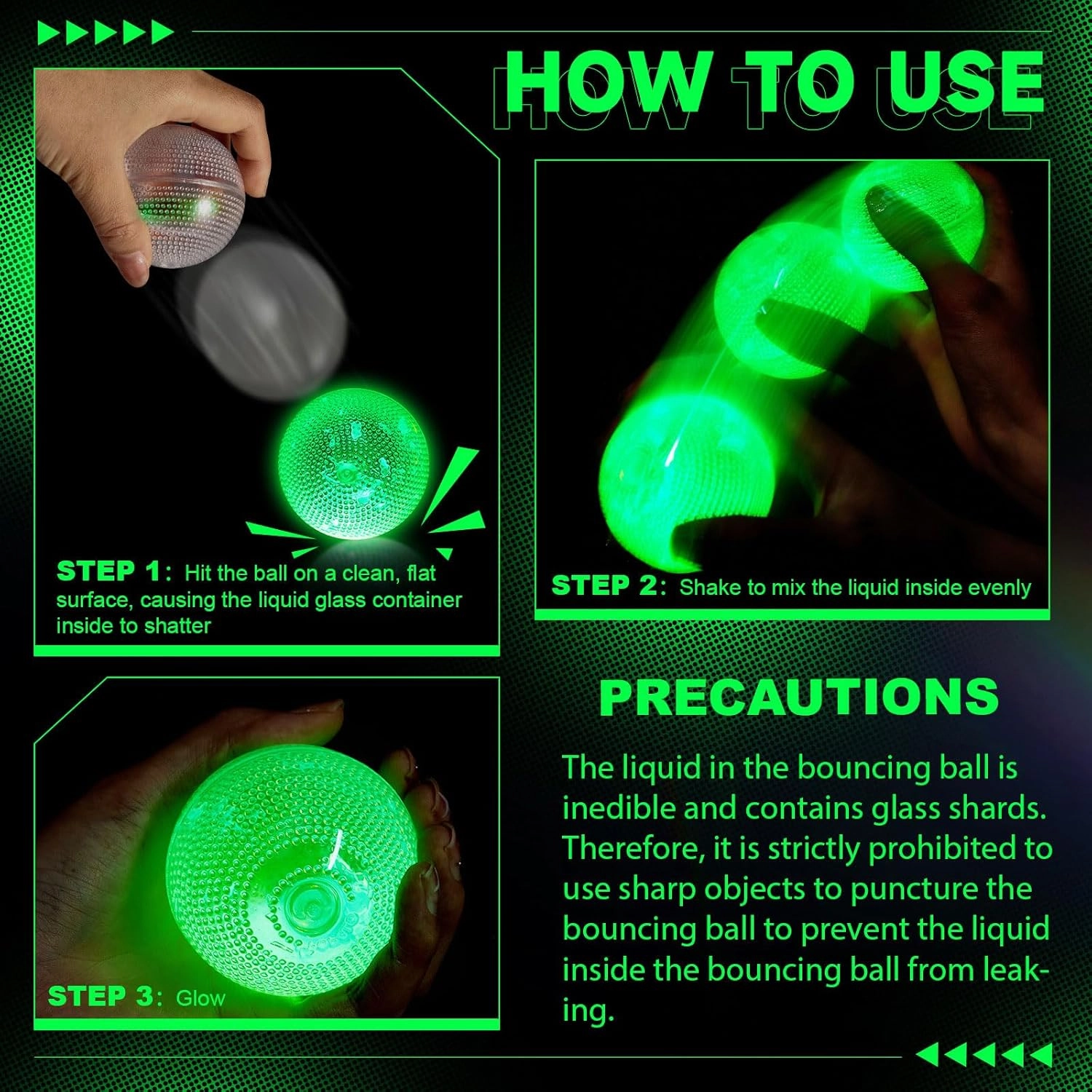 HOW TO USE

STEP 1: Hit the ball on a clean, flat surface, causing the liquid glass container inside to shatter

STEP 2: Shake to mix the liquid inside evenly

STEP 3: Glow

PRECAUTIONS

The liquid in the bouncing ball is inedible and contains glass shards. Therefore, it is strictly prohibited to use sharp objects to puncture the bouncing ball to prevent the liquid inside the bouncing ball from leaking.