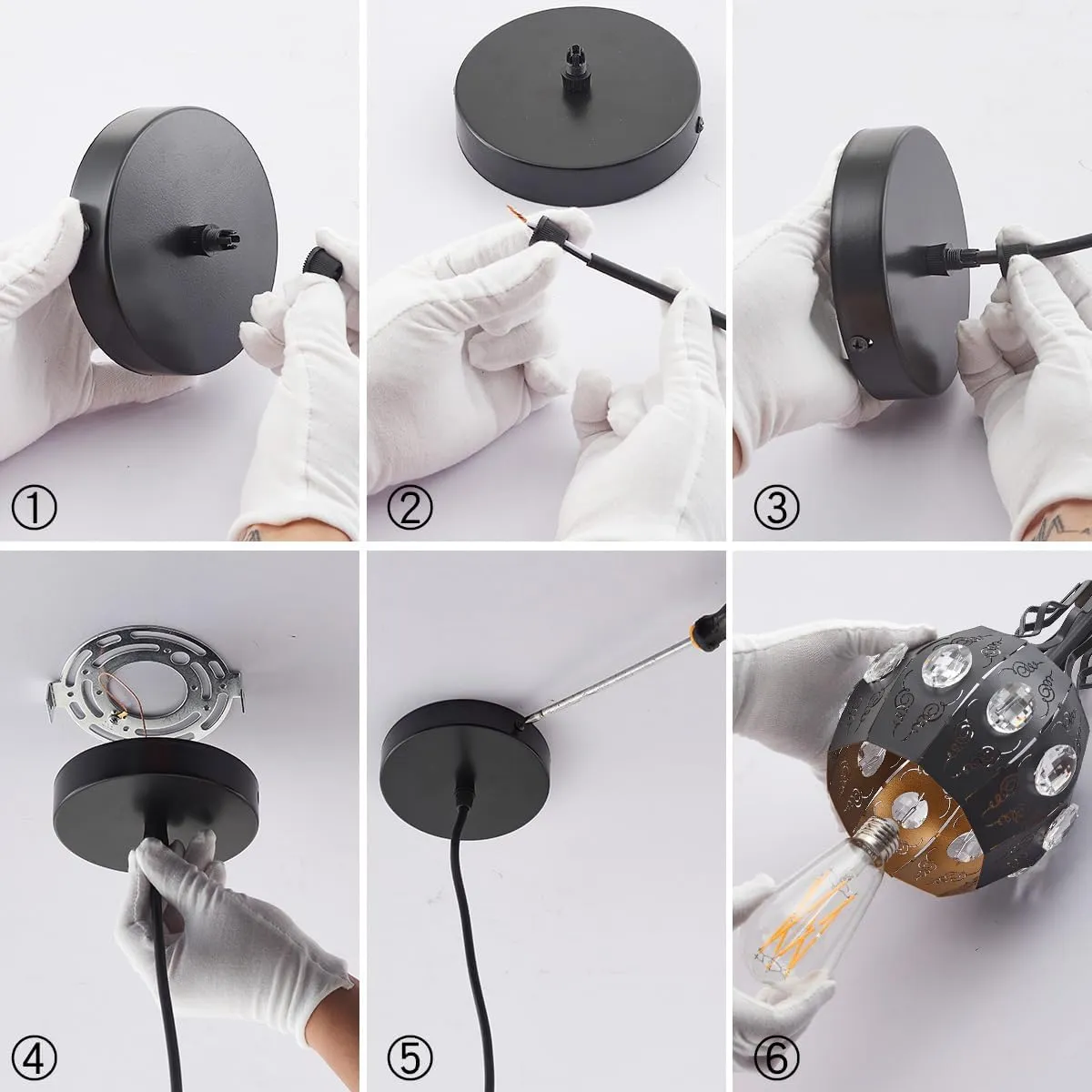 ①
②
③
④
⑤
⑥